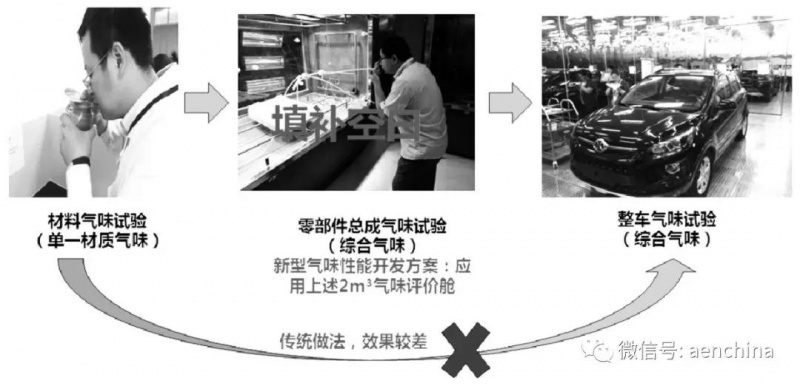 填补空白

材料气味试验
（单一材质气味）

零部件总成气味试验
（综合气味）
新型气味性能开发方案：应用上述$2m^3$气味评价舱

整车气味试验
（综合气味）

传统做法，效果较差

微信号: aenchina