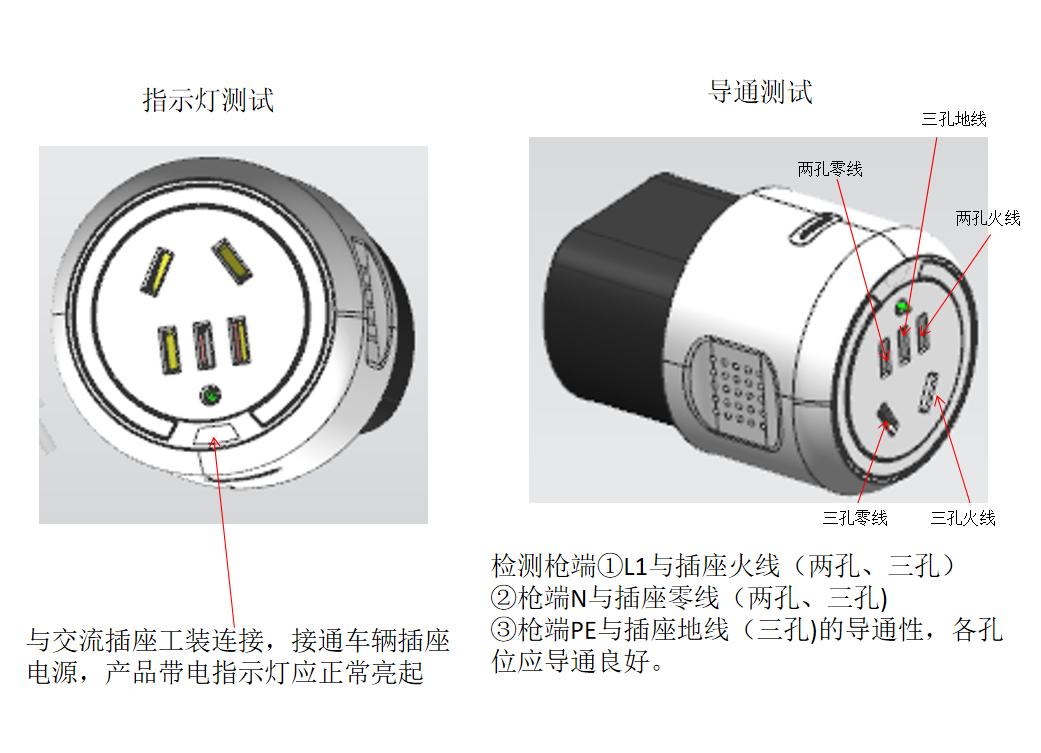 指示灯测试

与交流插座工装连接，接通车辆插座电源，产品带电指示灯应正常亮起

导通测试

三孔地线

两孔零线

两孔火线

三孔零线

三孔火线

检测枪端①L1与插座火线（两孔、三孔）
②枪端N与插座零线（两孔、三孔)
③枪端PE与插座地线（三孔)的导通性，各孔位应导通良好。